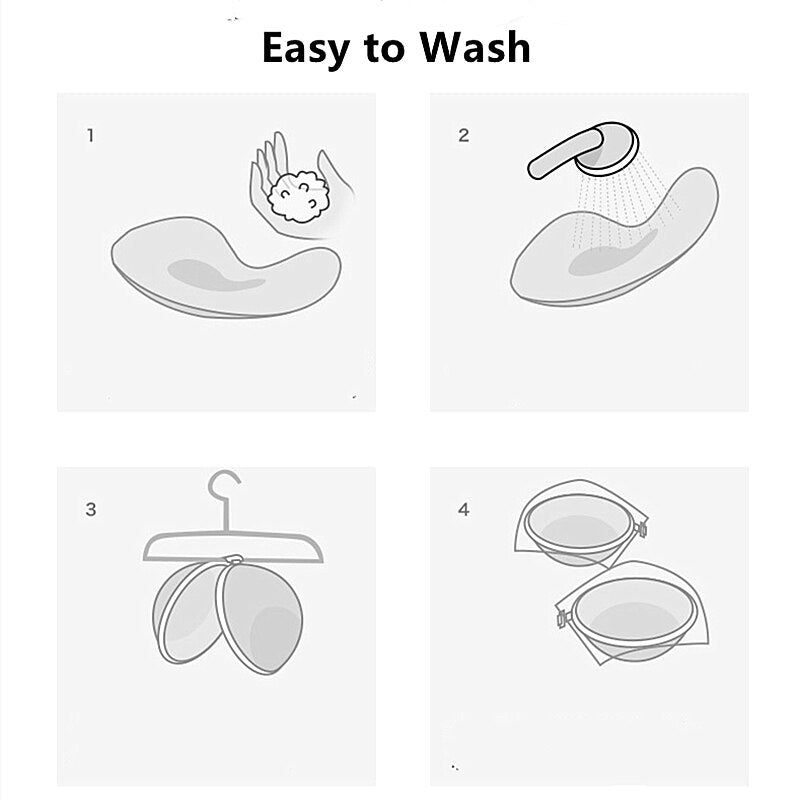 Easy to Wash

1

2

3

4